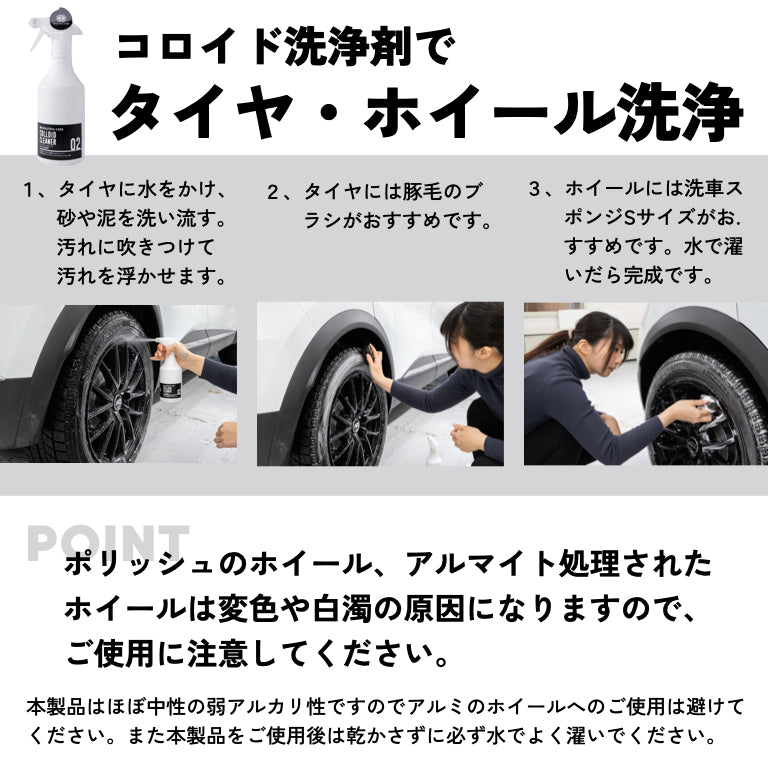 COLLOID CLEANER 02

コロイド洗浄剤で
タイヤ・ホイール洗浄

1、タイヤに水をかけ、砂や泥を洗い流す。汚れに吹きつけて汚れを浮かせます。

2、タイヤには豚毛のブラシがおすすめです。

3、ホイールには洗車スポンジSサイズがお.すすめです。水で濯いだら完成です。

POINT
ポリッシュのホイール、アルマイト処理されたホイールは変色や白濁の原因になりますので、ご使用に注意してください。

本製品はほぼ中性の弱アルカリ性ですのでアルミのホイールへのご使用は避けてください。また本製品をご使用後は乾かさずに必ず水でよく濯いでください。